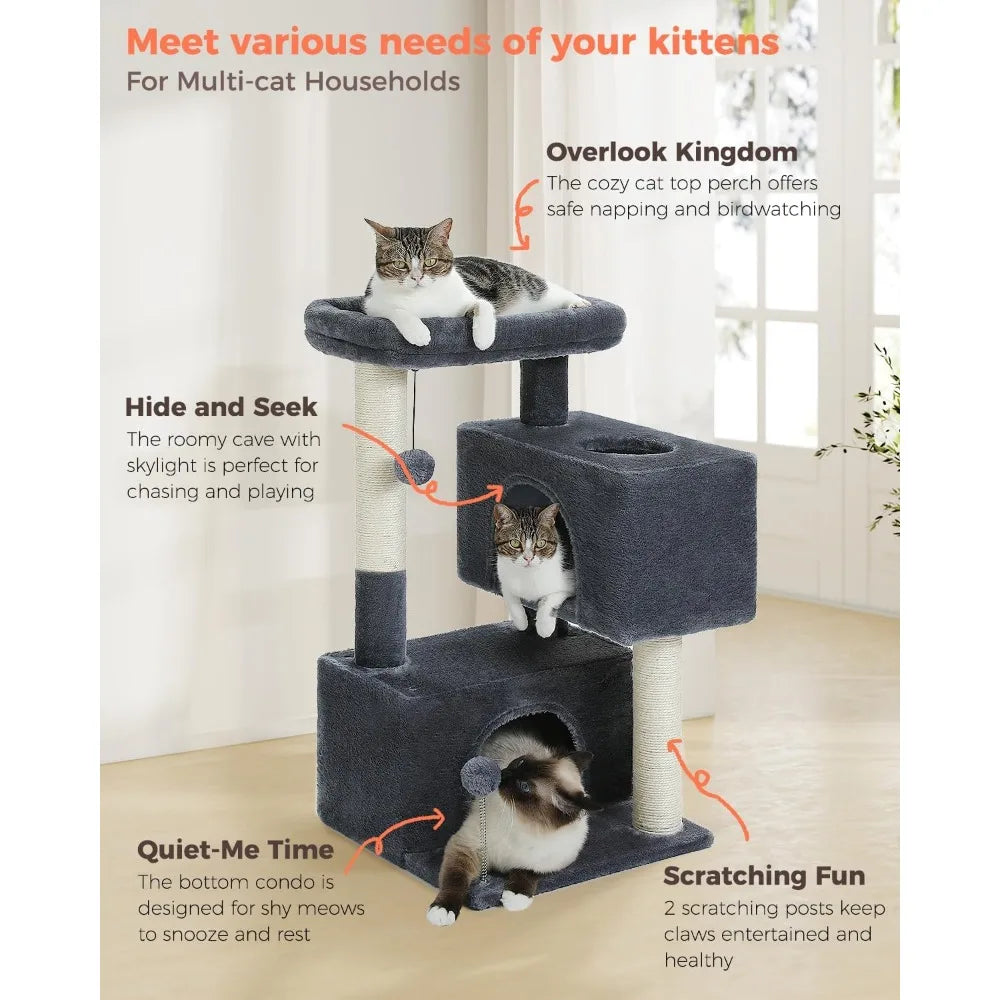 Meet various needs of your kittens
For Multi-cat Households

Overlook Kingdom
The cozy cat top perch offers safe napping and birdwatching

Hide and Seek
The roomy cave with skylight is perfect for chasing and playing

Quiet-Me Time
The bottom condo is designed for shy meows to snooze and rest

Scratching Fun
2 scratching posts keep claws entertained and healthy